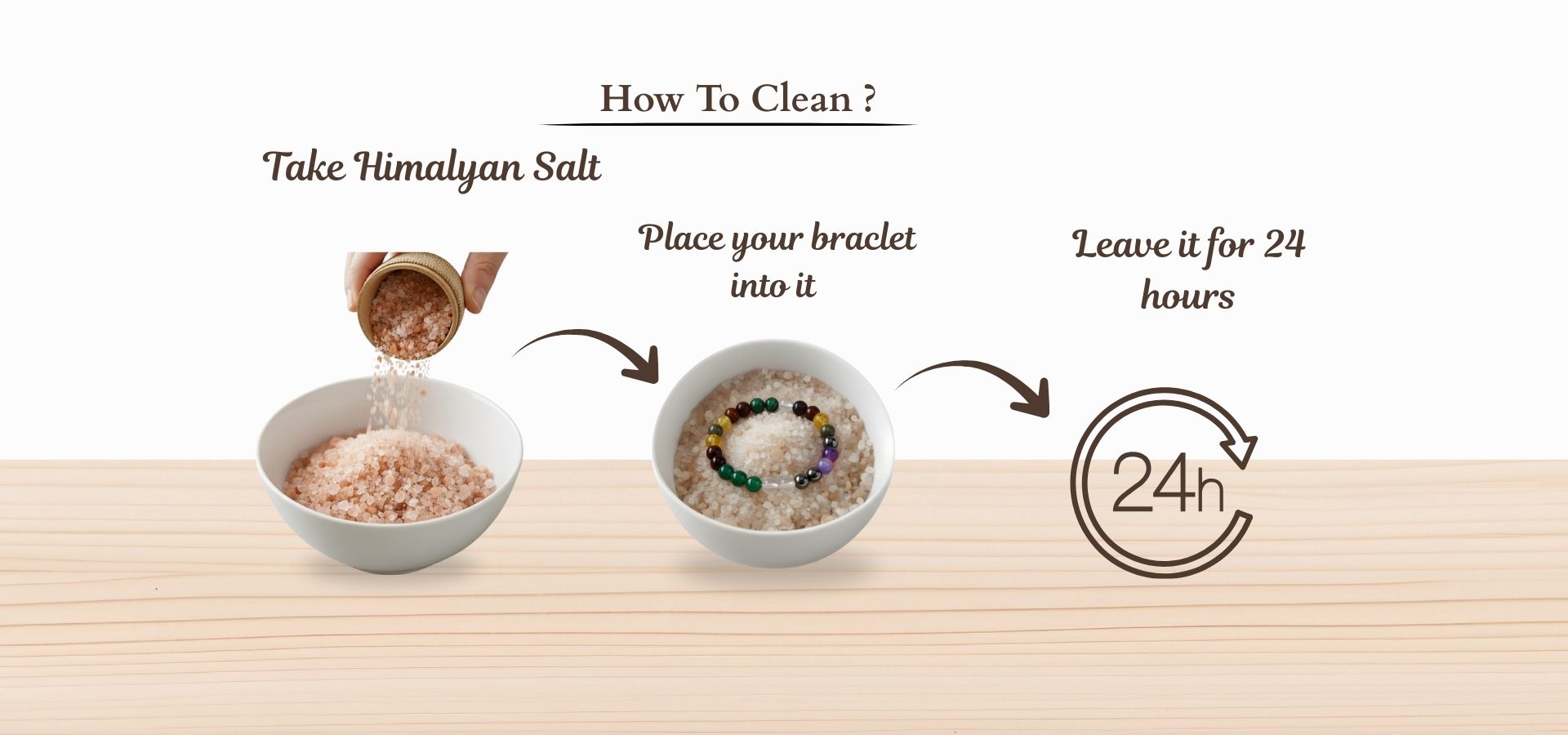 How To Clean ?

Take Himalyan Salt

Place your braclet into it

Leave it for 24 hours

24h